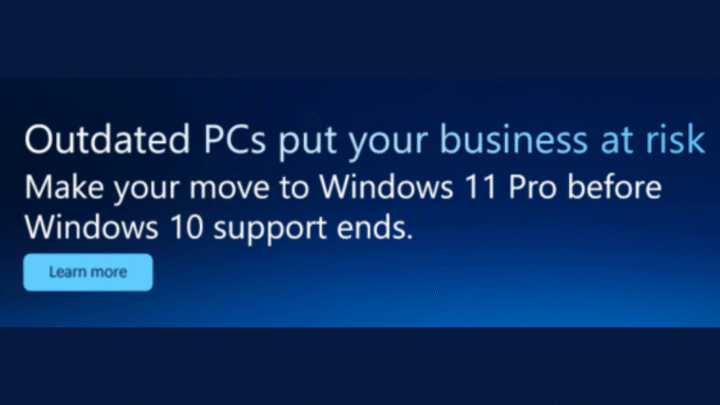 Outdated PCs put your business at risk
Make your move to Windows 11 Pro before Windows 10 support ends.

Learn more